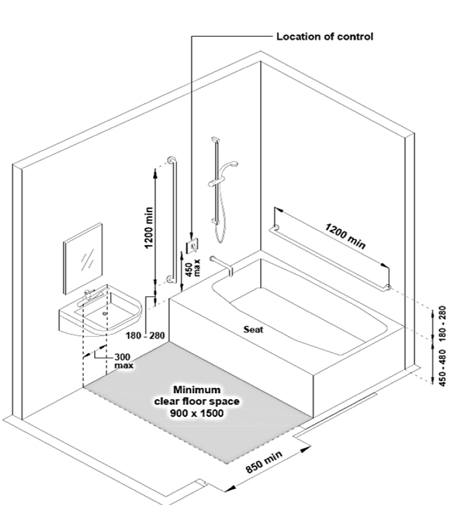 Location of control

1200 min

450 max

1200 min

180 - 280

Seat

300 max

180 - 280

450 - 480

Minimum clear floor space 900 x 1500

850 min