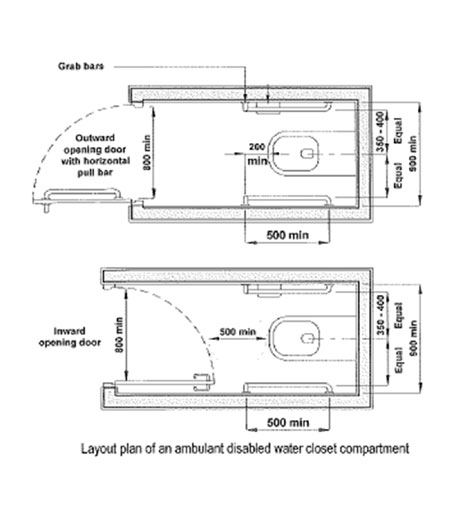 Grab bars

Outward opening door with horizontal pull bar

800 min

200 min

350 - 400

Equal

Equal

900 min

500 min

Inward opening door

800 min

500 min

350 - 400

Equal

Equal

900 min

500 min

Layout plan of an ambulant disabled water closet compartment